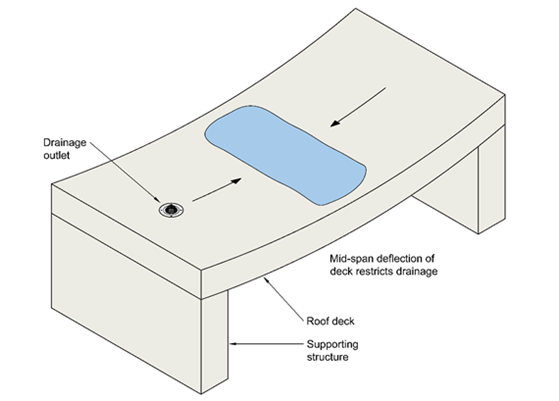 Drainage outlet

Mid-span deflection of deck restricts drainage

Roof deck

Supporting structure