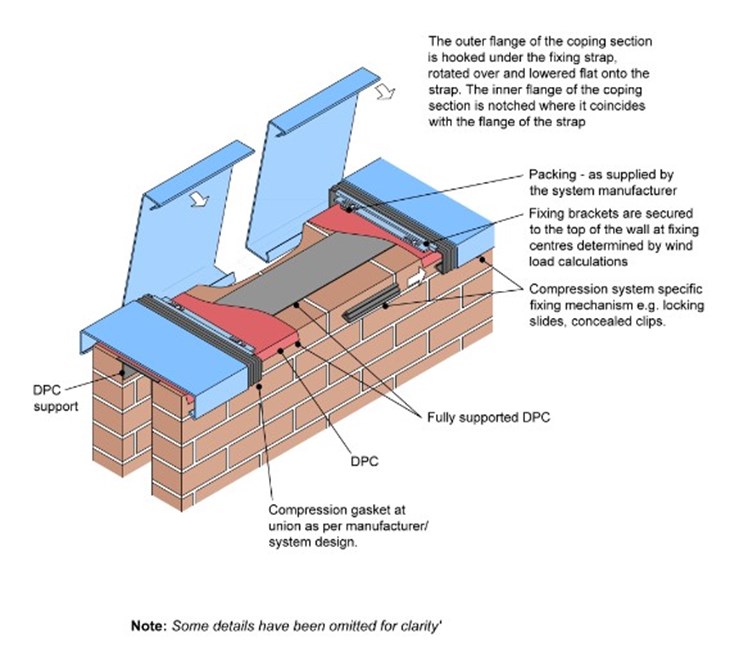 The outer flange of the coping section is hooked under the fixing strap, rotated over and lowered flat onto the strap. The inner flange of the coping section is notched where it coincides with the flange of the strap

Packing - as supplied by the system manufacturer

Fixing brackets are secured to the top of the wall at fixing centres determined by wind load calculations

Compression system specific fixing mechanism e.g. locking slides, concealed clips.

DPC support

Fully supported DPC

DPC

Compression gasket at union as per manufacturer/ system design.

Note: Some details have been omitted for clarity'