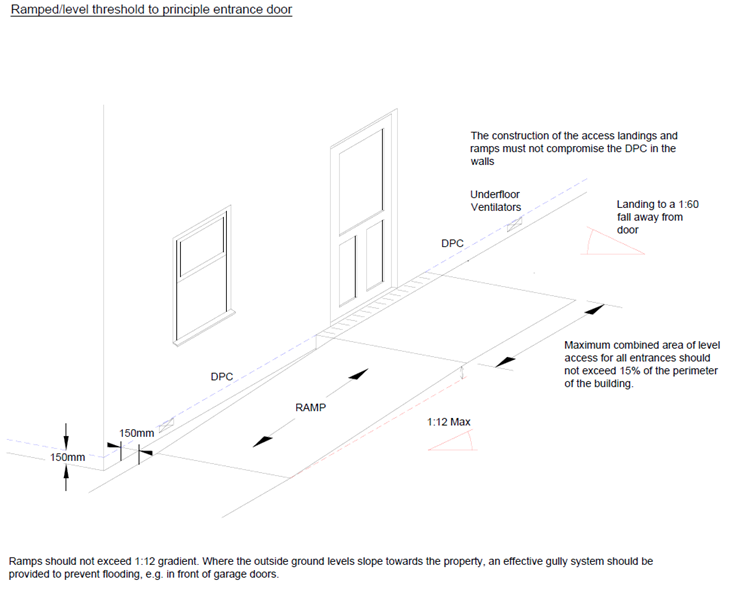 Ramped/level threshold to principle entrance door

The construction of the access landings and ramps must not compromise the DPC in the walls

Underfloor Ventilators

Landing to a 1:60 fall away from door

DPC

Maximum combined area of level access for all entrances should not exceed 15% of the perimeter of the building.

DPC

RAMP

1:12 Max

150mm

150mm

Ramps should not exceed 1:12 gradient. Where the outside ground levels slope towards the property, an effective gully system should be provided to prevent flooding, e.g. in front of garage doors.