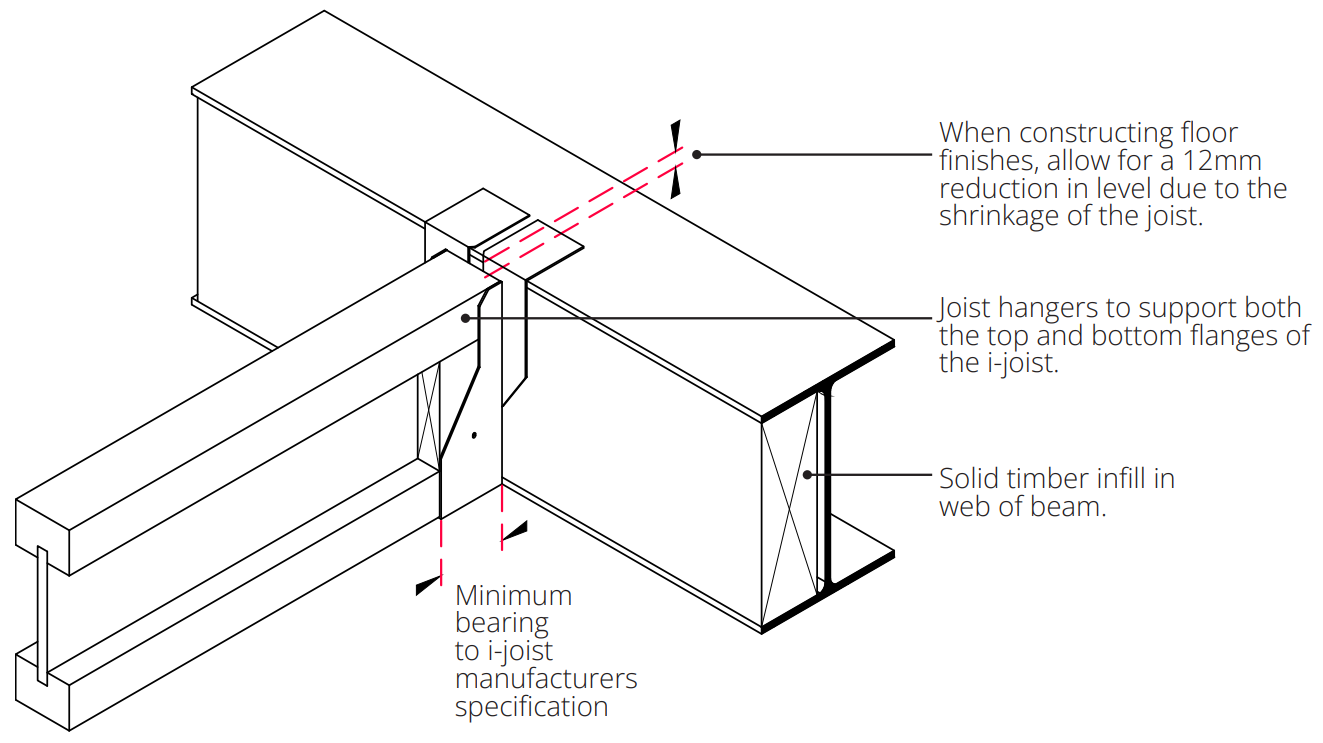 When constructing floor finishes, allow for a 12mm reduction in level due to the shrinkage of the joist.

Joist hangers to support both the top and bottom flanges of the i-joist.

Solid timber infill in web of beam.

Minimum bearing to i-joist manufacturers specification