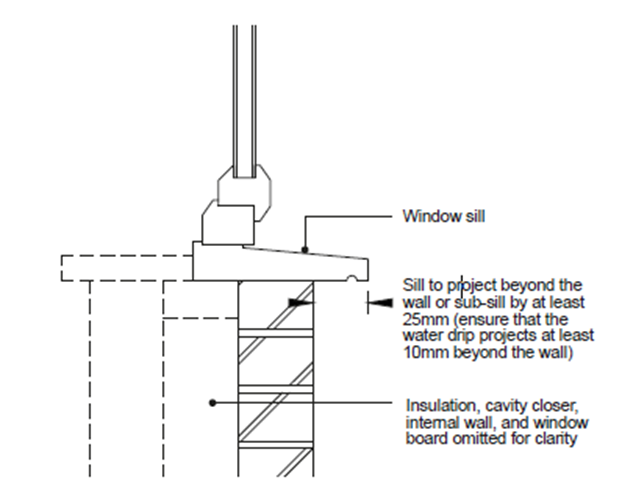 Window sill

Sill to project beyond the wall or sub-sill by at least 25mm (ensure that the water drip projects at least 10mm beyond the wall)

Insulation, cavity closer, internal wall, and window board omitted for clarity