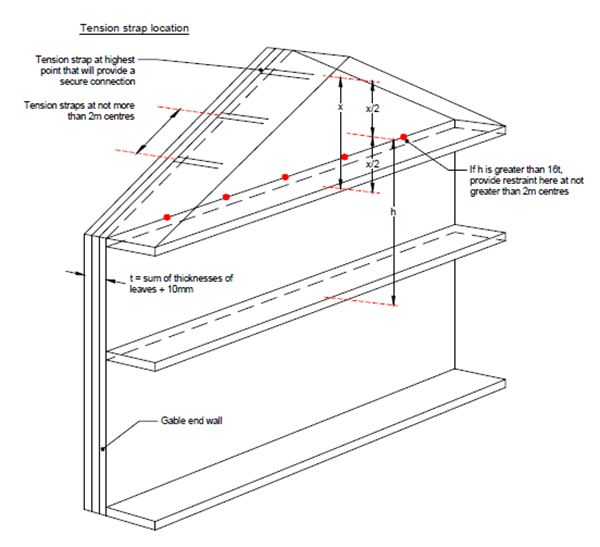 Tension strap location

Tension strap at highest point that will provide a secure connection

Tension straps at not more than 2m centres

x

x/2

x/2

If h is greater than 16t, provide restraint here at not greater than 2m centres

h

t = sum of thicknesses of leaves + 10mm

Gable end wall