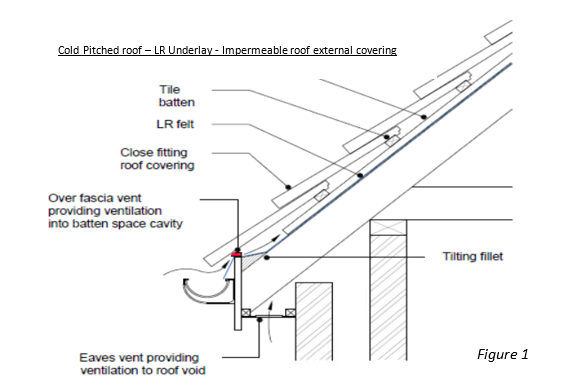 Cold Pitched roof – LR Underlay - Impermeable roof external covering

Tile batten

LR felt

Close fitting roof covering

Over fascia vent providing ventilation into batten space cavity

Tilting fillet

Eaves vent providing ventilation to roof void

Figure 1